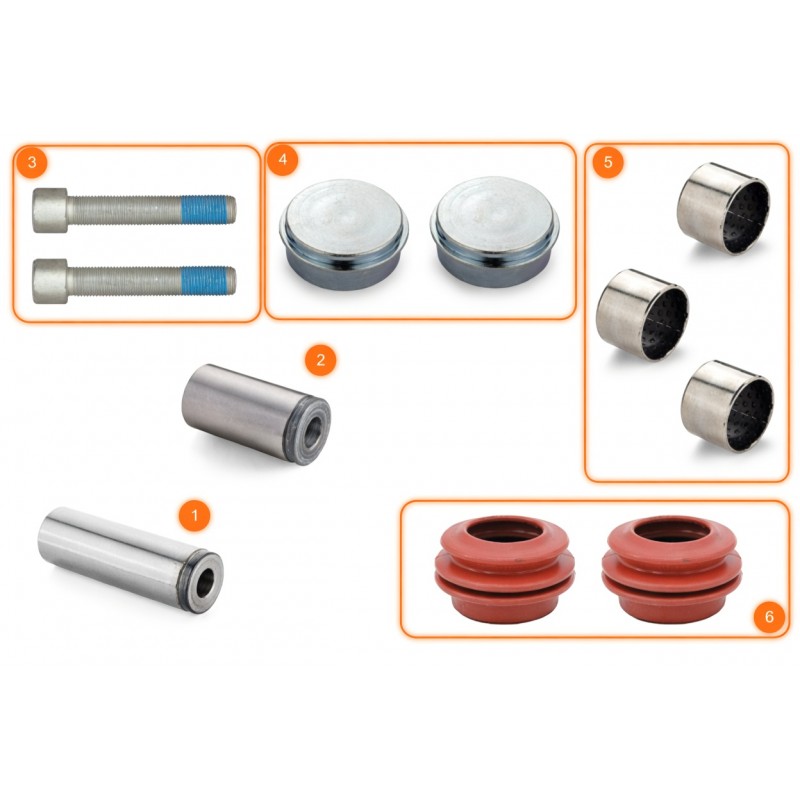 3
4
5
2
1
6